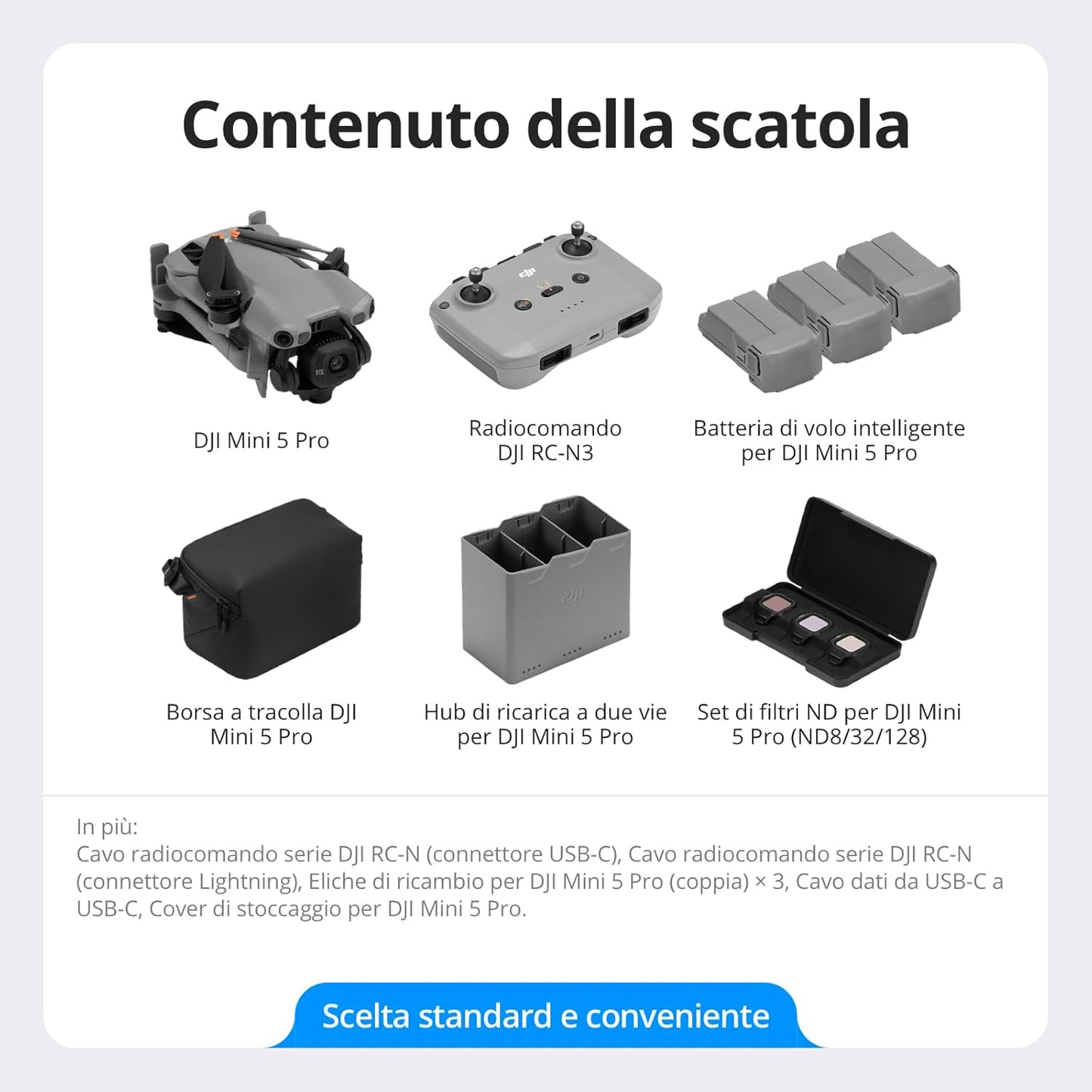 Contenuto della scatola

DJI Mini 5 Pro

Radiocomando
DJI RC-N3

Batteria di volo intelligente per DJI Mini 5 Pro

Borsa a tracolla DJI Mini 5 Pro

Hub di ricarica a due vie per DJI Mini 5 Pro

Set di filtri ND per DJI Mini 5 Pro (ND8/32/128)

In più:
Cavo radiocomando serie DJI RC-N (connettore USB-C), Cavo radiocomando serie DJI RC-N (connettore Lightning), Eliche di ricambio per DJI Mini 5 Pro (coppia) × 3, Cavo dati da USB-C a USB-C, Cover di stoccaggio per DJI Mini 5 Pro.

Scelta standard e conveniente